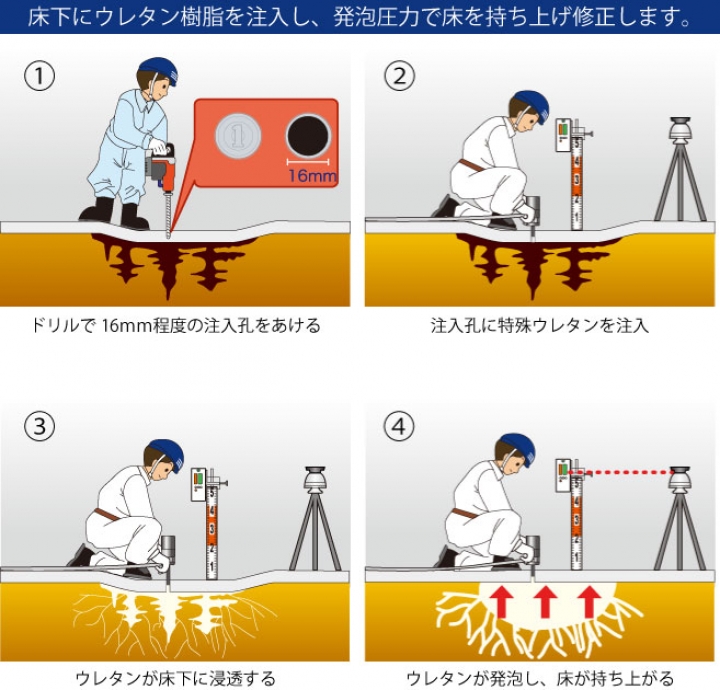 床下にウレタン樹脂を注入し、発泡圧力で床を持ち上げ修正します。

①

1

16mm

ドリルで 16mm程度の注入孔をあける

②

5
4
3
2
1

注入孔に特殊ウレタンを注入

③

5
4
3
2
1

ウレタンが床下に浸透する

④

5
4
3
2
1

ウレタンが発泡し、床が持ち上がる